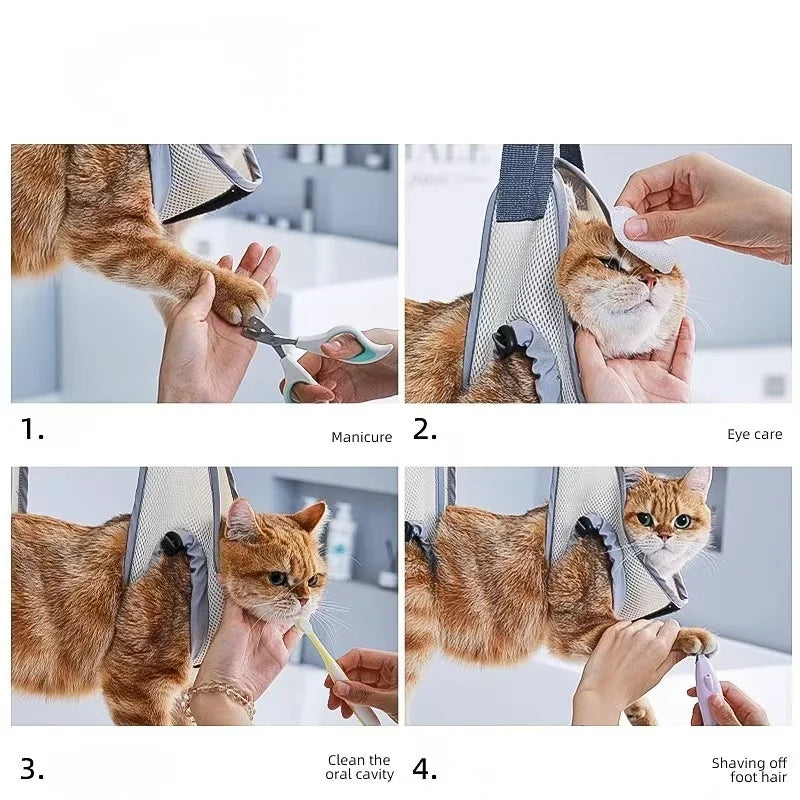 1.

Manicure

2.

Eye care

3.

Clean the oral cavity

4.

Shaving off foot hair